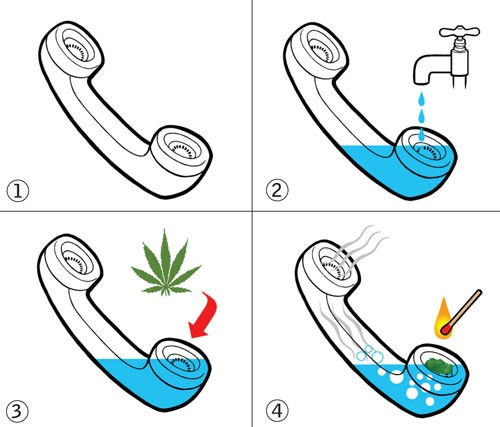 1
2
3
4